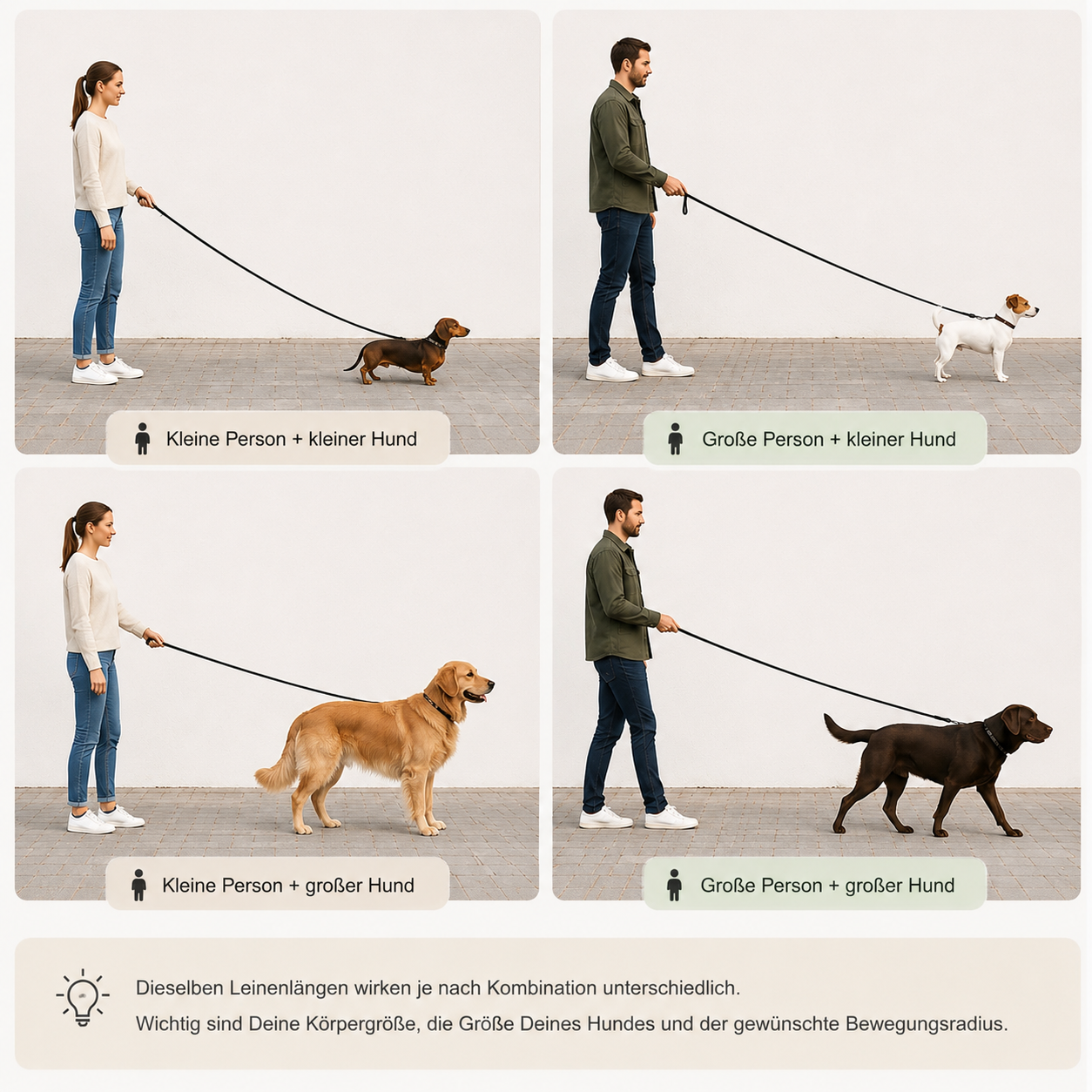 Kleine Person + kleiner Hund

Große Person + kleiner Hund

Kleine Person + großer Hund

Große Person + großer Hund

Dieselben Leinenlängen wirken je nach Kombination unterschiedlich.
Wichtig sind Deine Körpergröße, die Größe Deines Hundes und der gewünschte Bewegungsradius.